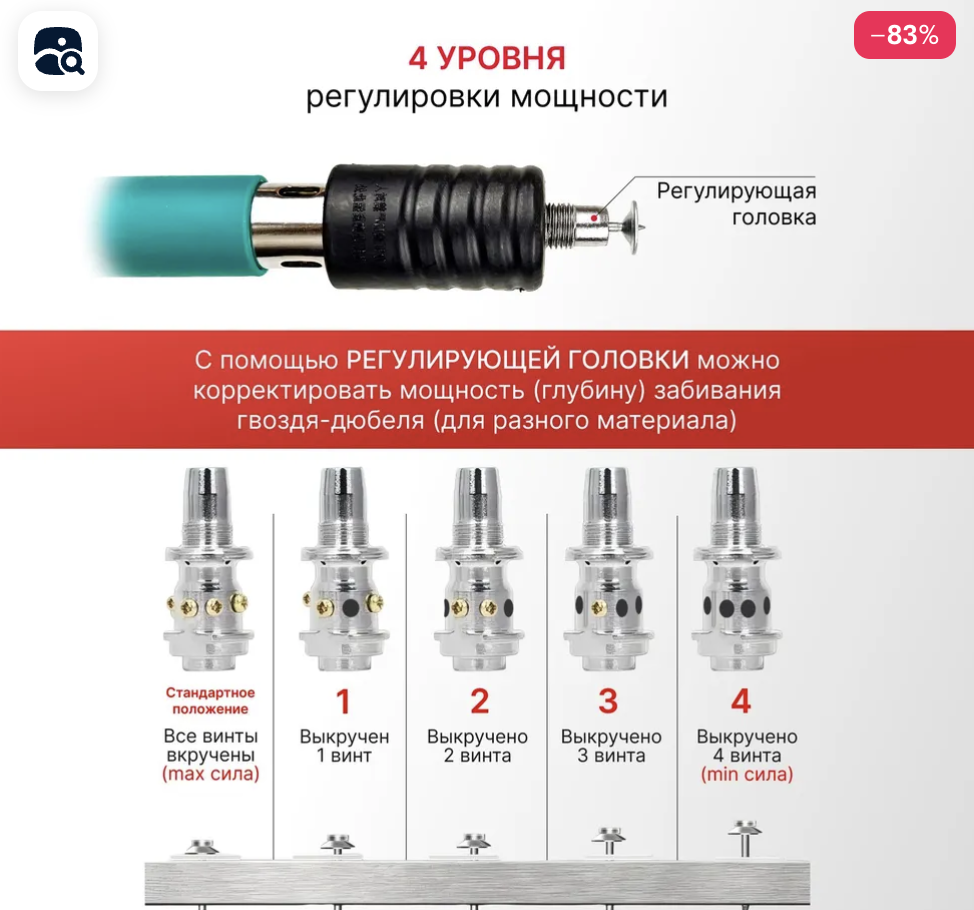 −83%

4 УРОВНЯ
регулировки мощности

Регулирующая головка

С помощью РЕГУЛИРУЮЩЕЙ ГОЛОВКИ можно корректировать мощность (глубину) забивания гвоздя-дюбеля (для разного материала)

Стандартное положение
Все винты вкручены (max сила)

1
Выкручен 1 винт

2
Выкручено 2 винта

3
Выкручено 3 винта

4
Выкручено 4 винта (min сила)